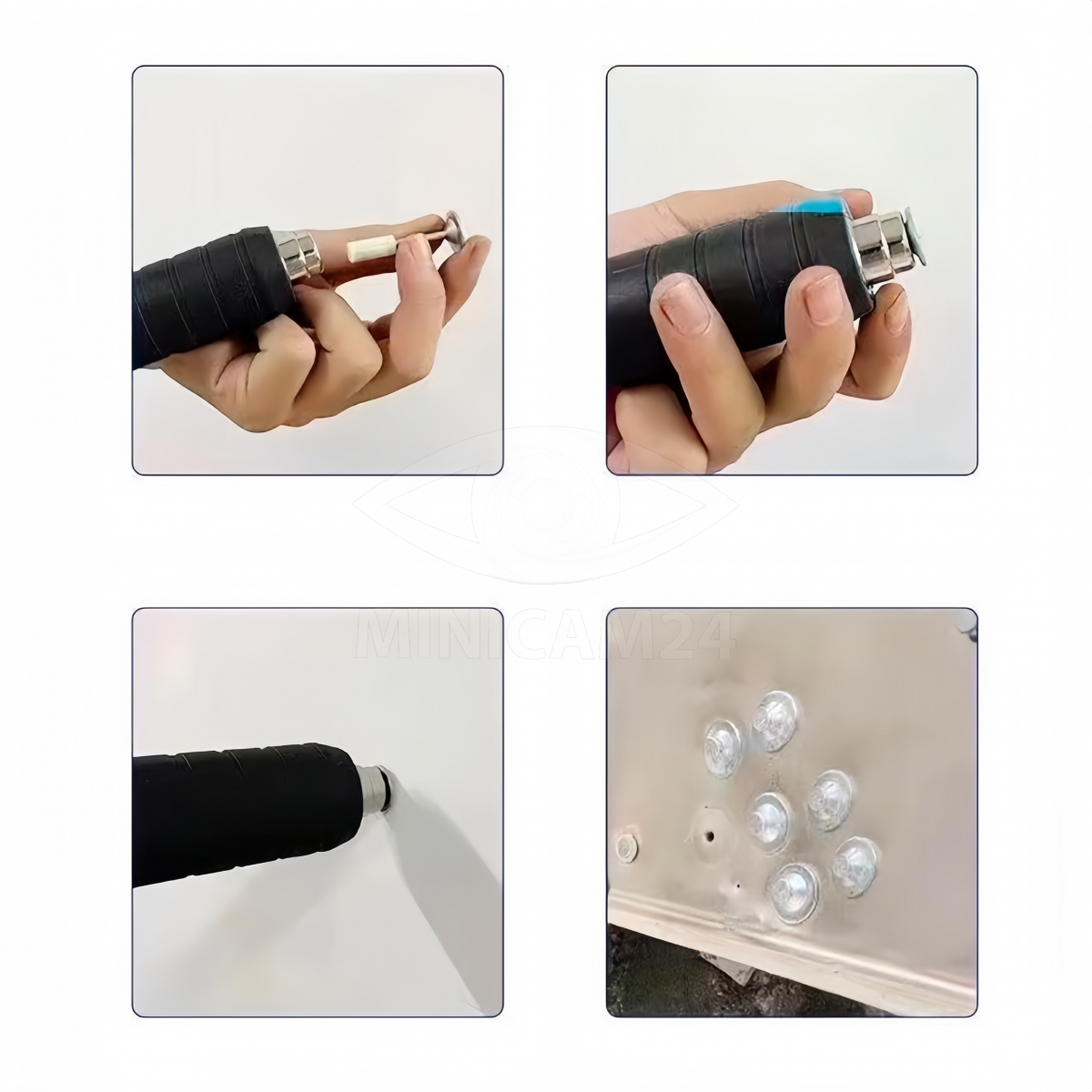 MINICAM24